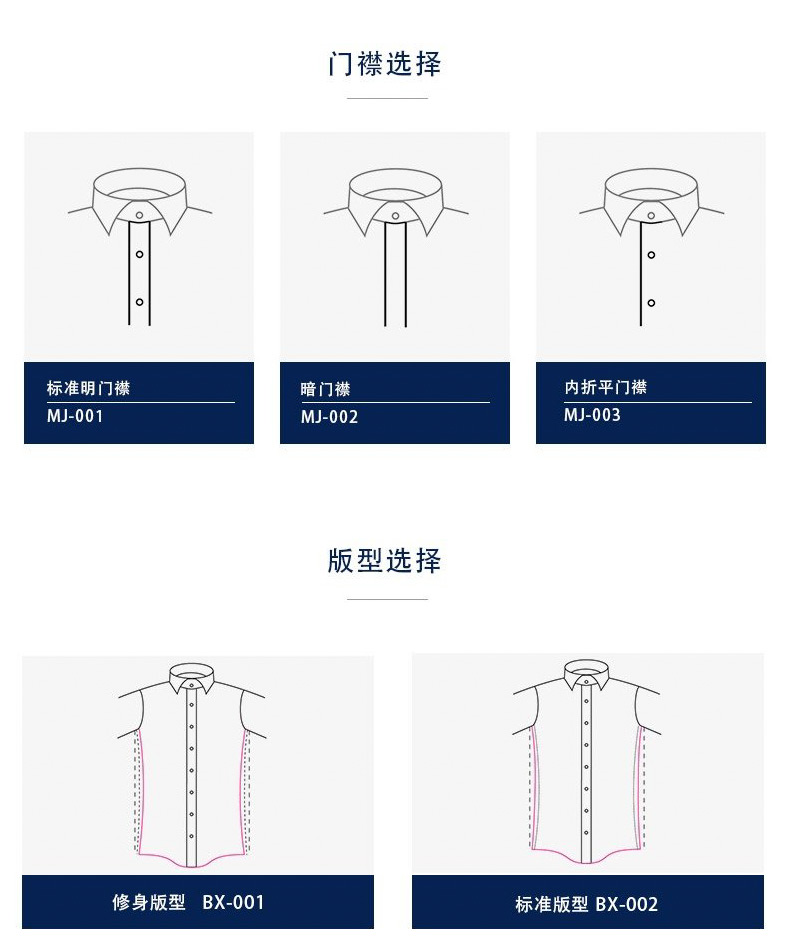 门襟选择

标准明门襟
MJ-001

暗门襟
MJ-002

内折平门襟
MJ-003

版型选择

修身版型 BX-001

标准版型 BX-002